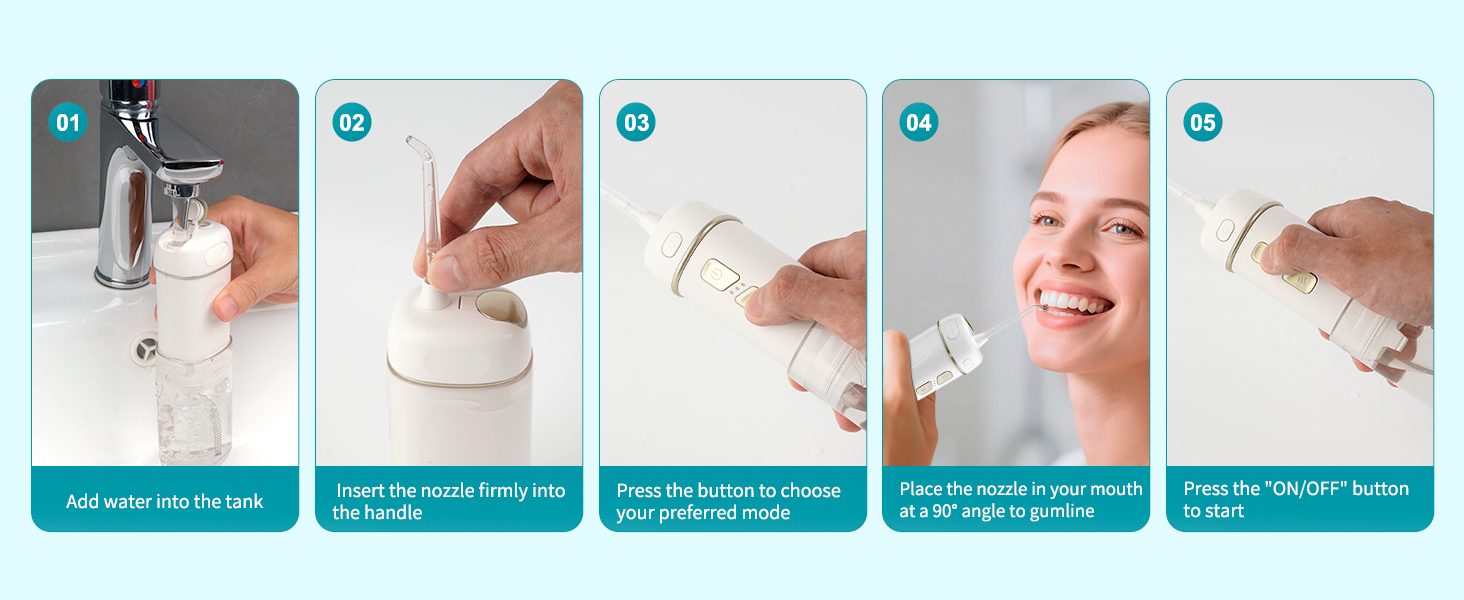 01
Add water into the tank

02
Insert the nozzle firmly into the handle

03
Press the button to choose your preferred mode

04
Place the nozzle in your mouth at a 90° angle to gumline

05
Press the "ON/OFF" button to start