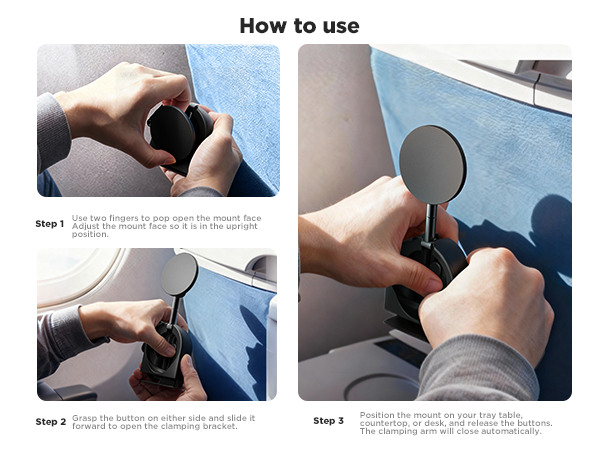 How to use

Step 1 Use two fingers to pop open the mount face Adjust the mount face so it is in the upright position.

Step 2 Grasp the button on either side and slide it forward to open the clamping bracket.

Step 3 Position the mount on your tray table, countertop, or desk, and release the buttons. The clamping arm will close automatically.