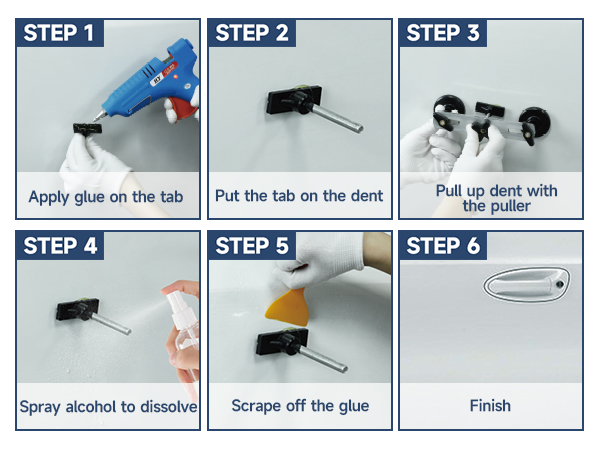 STEP 1
Apply glue on the tab

STEP 2
Put the tab on the dent

STEP 3
Pull up dent with the puller

STEP 4
Spray alcohol to dissolve

STEP 5
Scrape off the glue

STEP 6
Finish