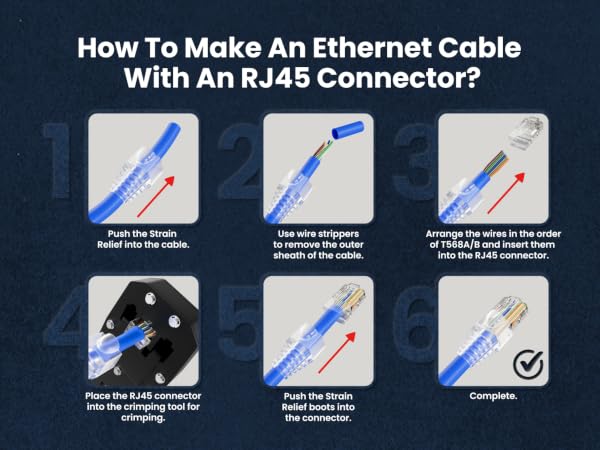 How To Make An Ethernet Cable With An RJ45 Connector?

1

Push the Strain Relief into the cable.

2

Use wire strippers to remove the outer sheath of the cable.

3

Arrange the wires in the order of T568A/B and insert them into the RJ45 connector.

4

Place the RJ45 connector into the crimping tool for crimping.

5

Push the Strain Relief boots into the connector.

6

Complete.