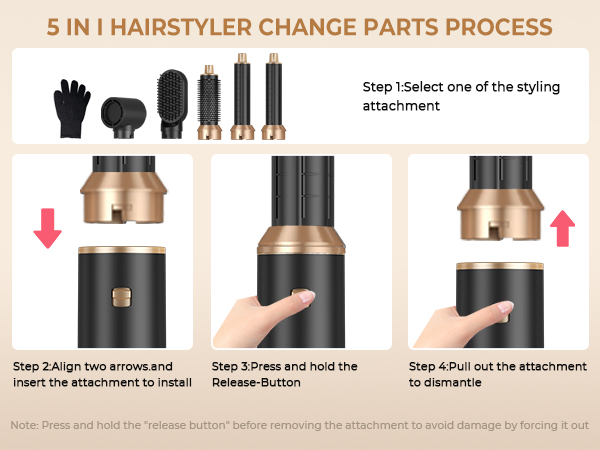 5 IN I HAIRSTYLER CHANGE PARTS PROCESS

Step 1:Select one of the styling attachment

Step 2:Align two arrows.and insert the attachment to install

Step 3:Press and hold the Release-Button

Step 4:Pull out the attachment to dismantle

Note: Press and hold the "release button" before removing the attachment to avoid damage by forcing it out