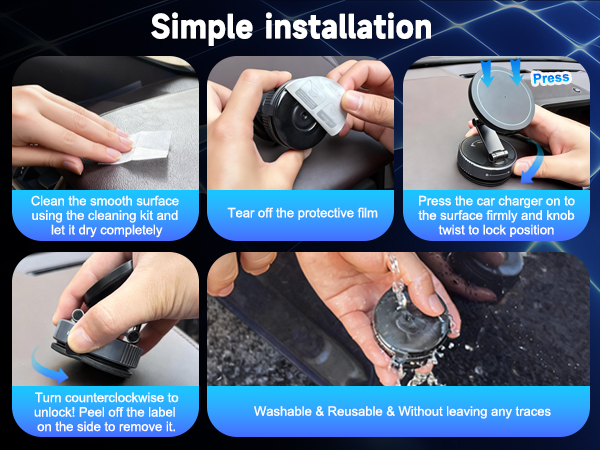 Simple installation

Clean the smooth surface using the cleaning kit and let it dry completely

Tear off the protective film

Press

Press the car charger on to the surface firmly and knob twist to lock position

Turn counterclockwise to unlock! Peel off the label on the side to remove it.

Washable & Reusable & Without leaving any traces