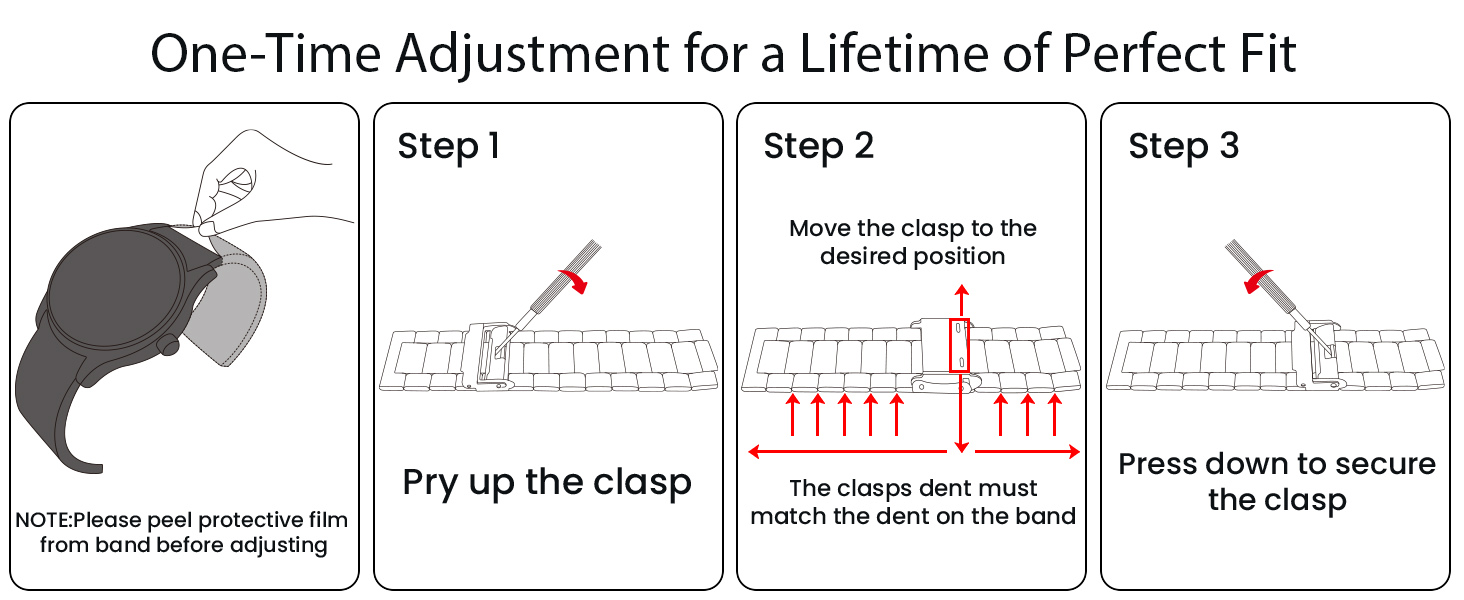 One-Time Adjustment for a Lifetime of Perfect Fit

NOTE:Please peel protective film from band before adjusting

Step 1

Pry up the clasp

Step 2

Move the clasp to the desired position

The clasps dent must match the dent on the band

Step 3

Press down to secure the clasp