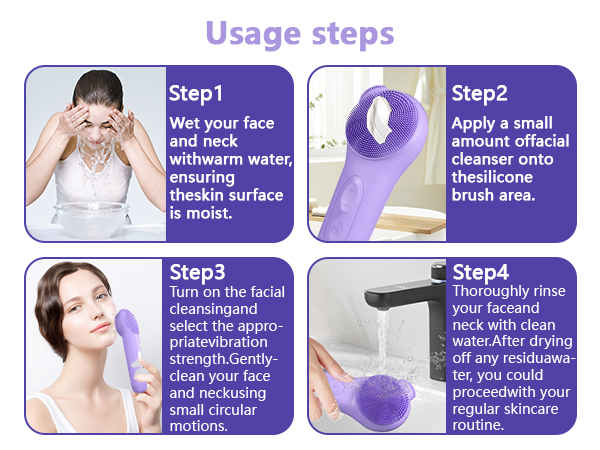 Usage steps

Step1
Wet your face and neck withwarm water, ensuring theskin surface is moist.

Step2
Apply a small amount offacial cleanser onto thesilicone brush area.

Step3
Turn on the facial cleansingand select the appropriatevibration strength.Gently-clean your face and neckusing small circular motions.

Step4
Thoroughly rinse your faceand neck with clean water.After drying off any residuawater, you could proceedwith your regular skincare routine.