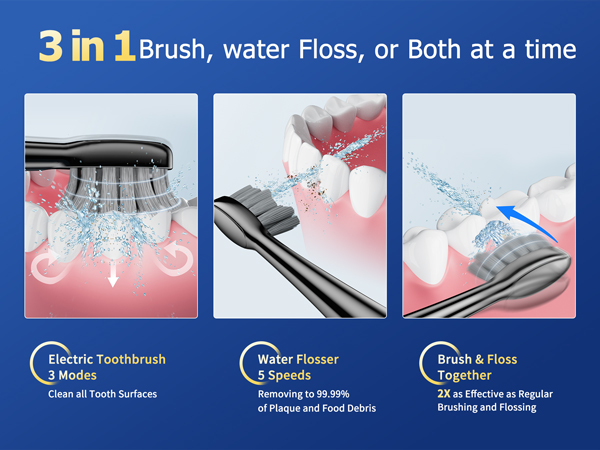 3 in 1 Brush, water Floss, or Both at a time

Electric Toothbrush
3 Modes
Clean all Tooth Surfaces

Water Flosser
5 Speeds
Removing to 99.99% of Plaque and Food Debris

Brush & Floss
Together
2X as Effective as Regular Brushing and Flossing