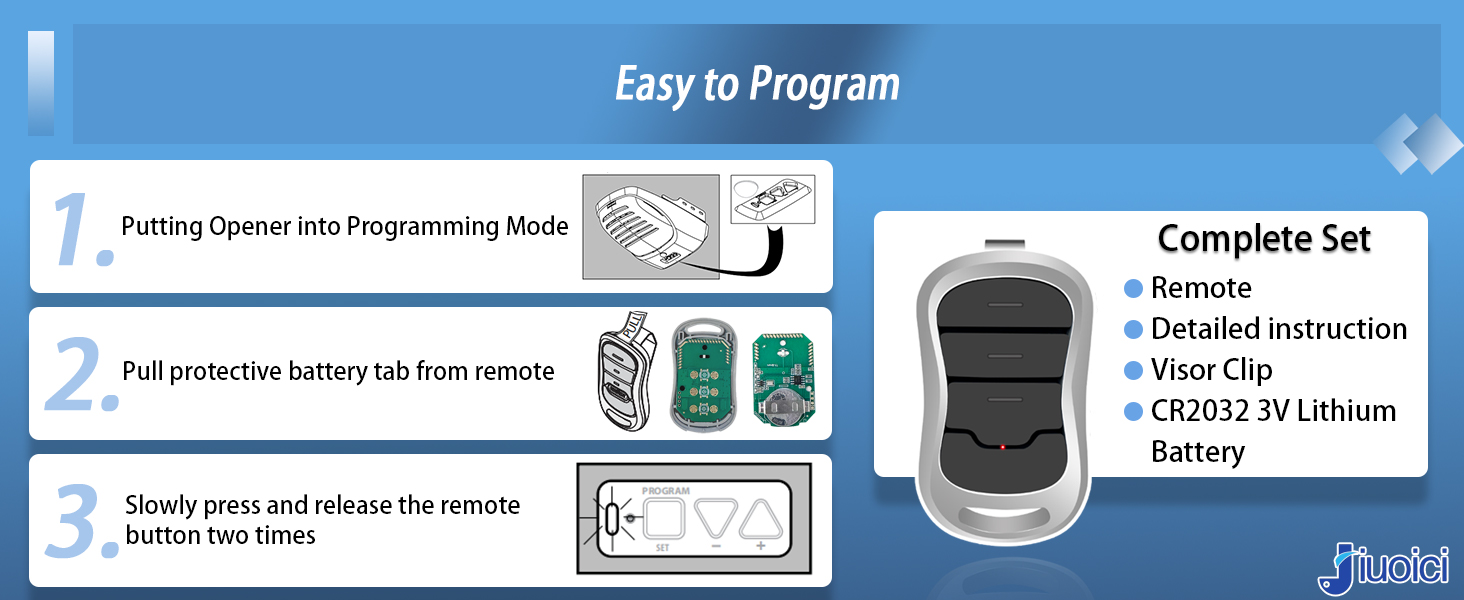 Easy to Program

1. Putting Opener into Programming Mode

2. Pull protective battery tab from remote

3. Slowly press and release the remote button two times

PROGRAM
SET
−
+

Complete Set
Remote
Detailed instruction
Visor Clip
CR2032 3V Lithium Battery

Jiuoici