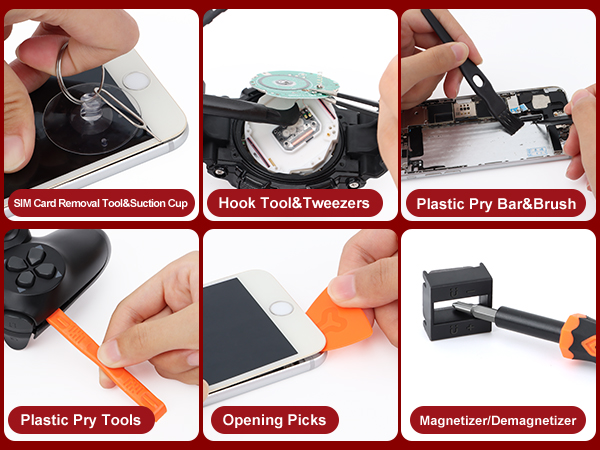 SIM Card Removal Tool&Suction Cup

Hook Tool&Tweezers

Plastic Pry Bar&Brush

Plastic Pry Tools

Opening Picks

Magnetizer/Demagnetizer