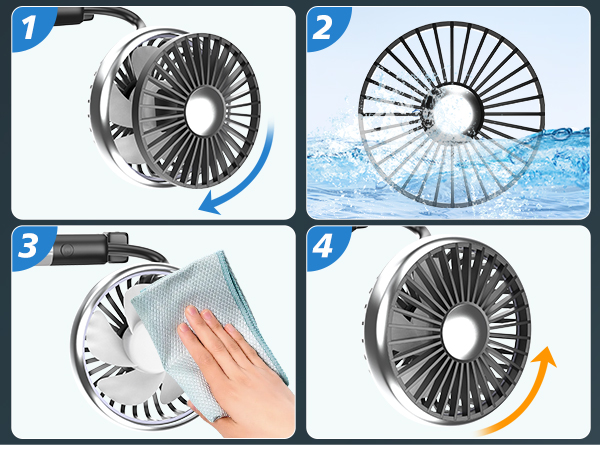 1

2

3

4