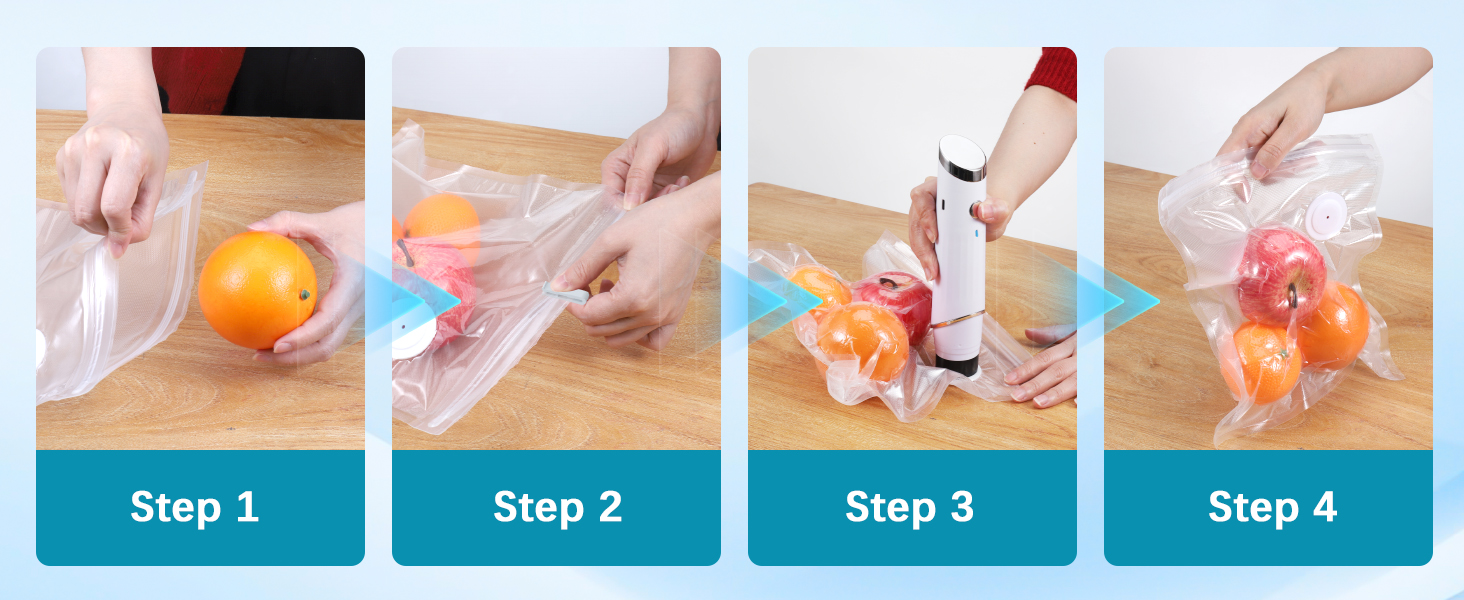 Step 1

Step 2

Step 3

Step 4