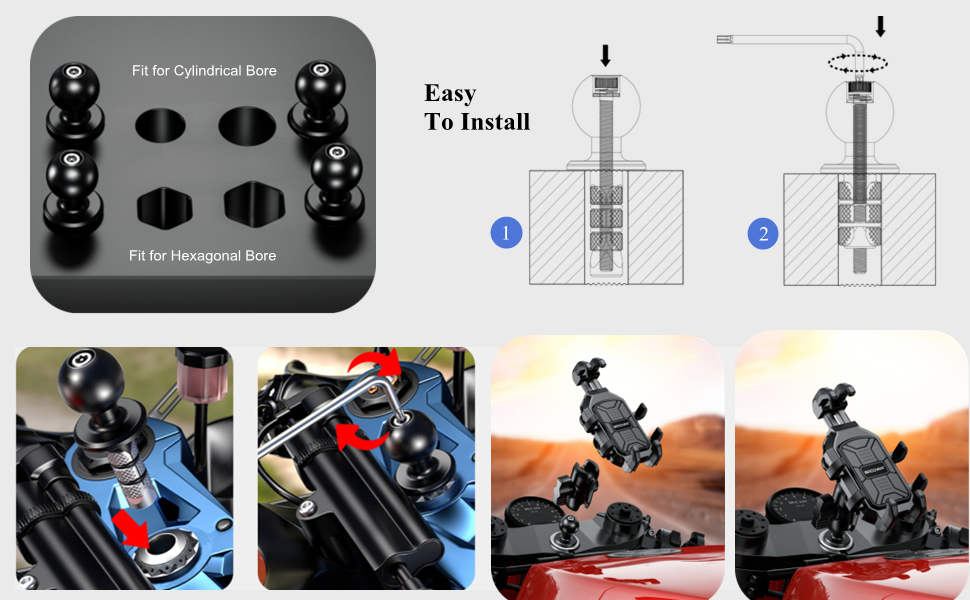 Fit for Cylindrical Bore

Fit for Hexagonal Bore

Easy
To Install

1

2