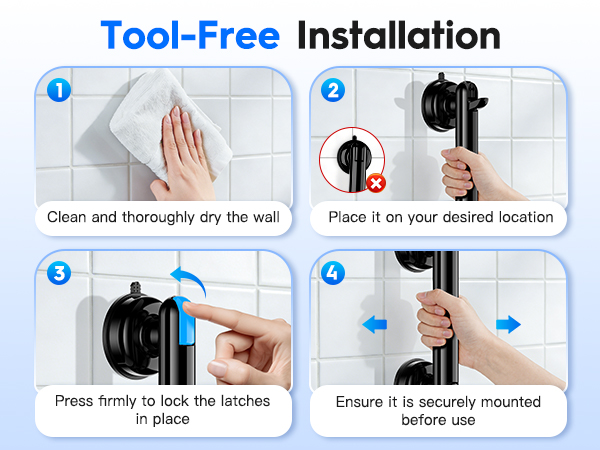 Tool-Free Installation

1
Clean and thoroughly dry the wall

2
Place it on your desired location

3
Press firmly to lock the latches in place

4
Ensure it is securely mounted before use