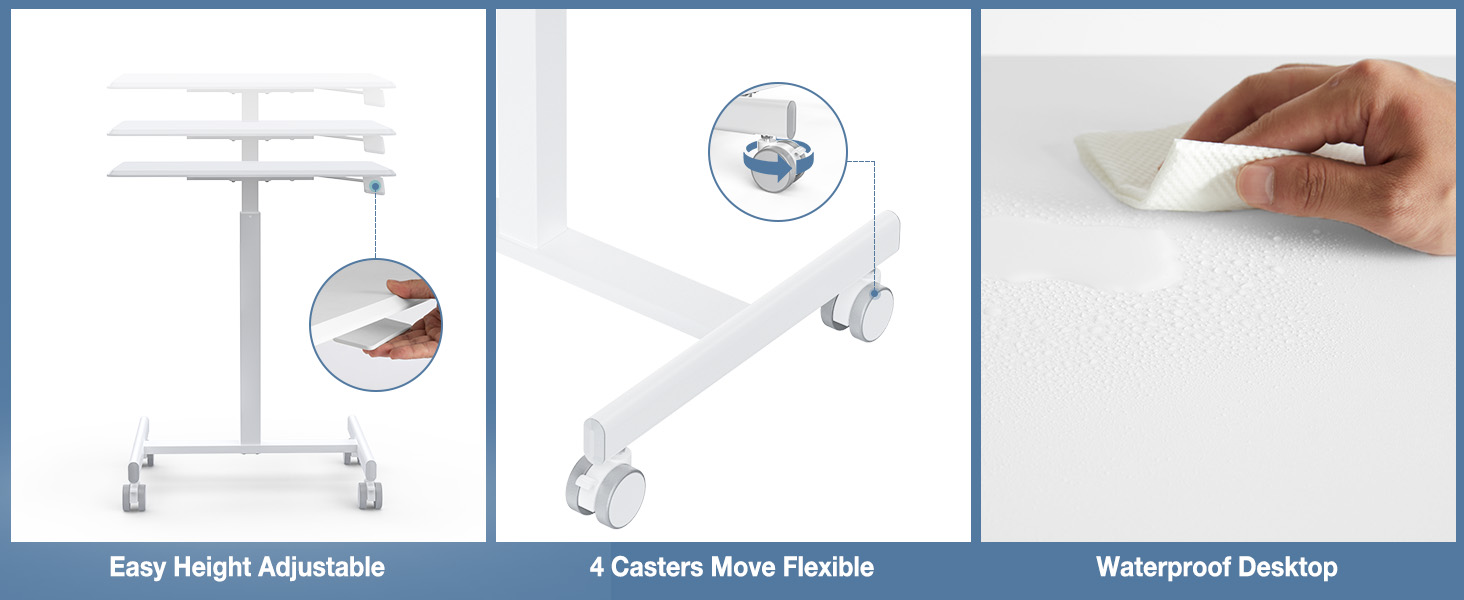 Easy Height Adjustable

4 Casters Move Flexible

Waterproof Desktop