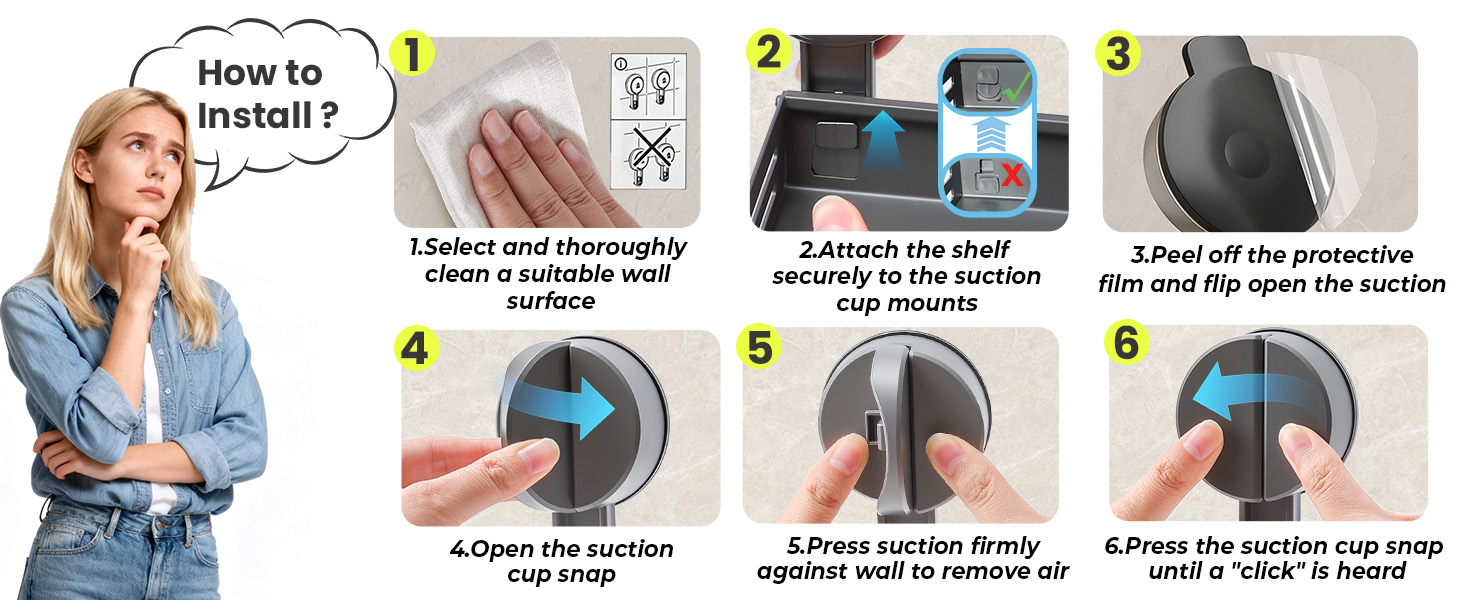 How to Install ?

1

1.Select and thoroughly clean a suitable wall surface

2

2.Attach the shelf securely to the suction cup mounts

3

3.Peel off the protective film and flip open the suction

4

4.Open the suction cup snap

5

5.Press suction firmly against wall to remove air

6

6.Press the suction cup snap until a "click" is heard