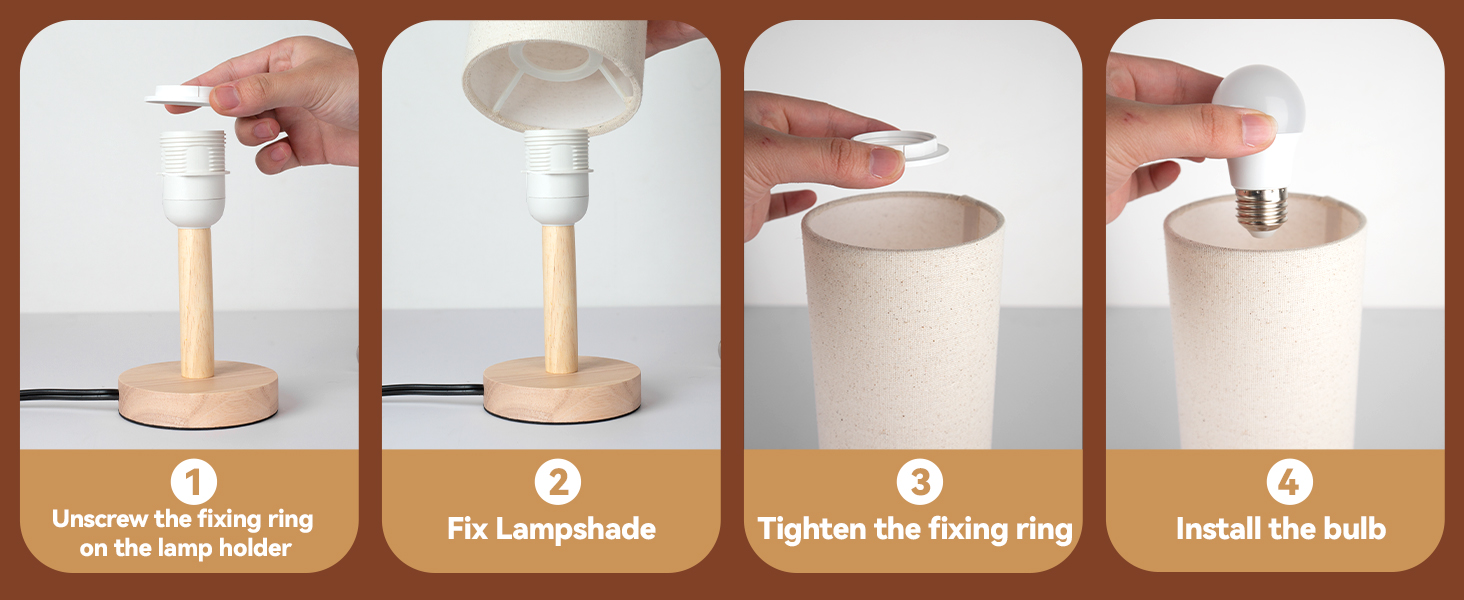 1
Unscrew the fixing ring on the lamp holder

2
Fix Lampshade

3
Tighten the fixing ring

4
Install the bulb