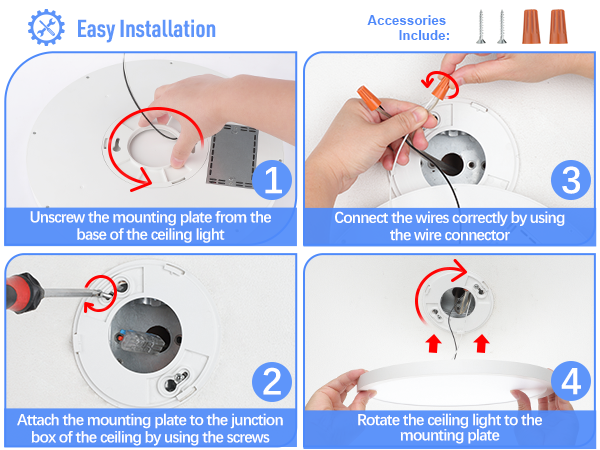 Easy Installation

Accessories Include:

1
Unscrew the mounting plate from the base of the ceiling light

3
Connect the wires correctly by using the wire connector

2
Attach the mounting plate to the junction box of the ceiling by using the screws

4
Rotate the ceiling light to the mounting plate