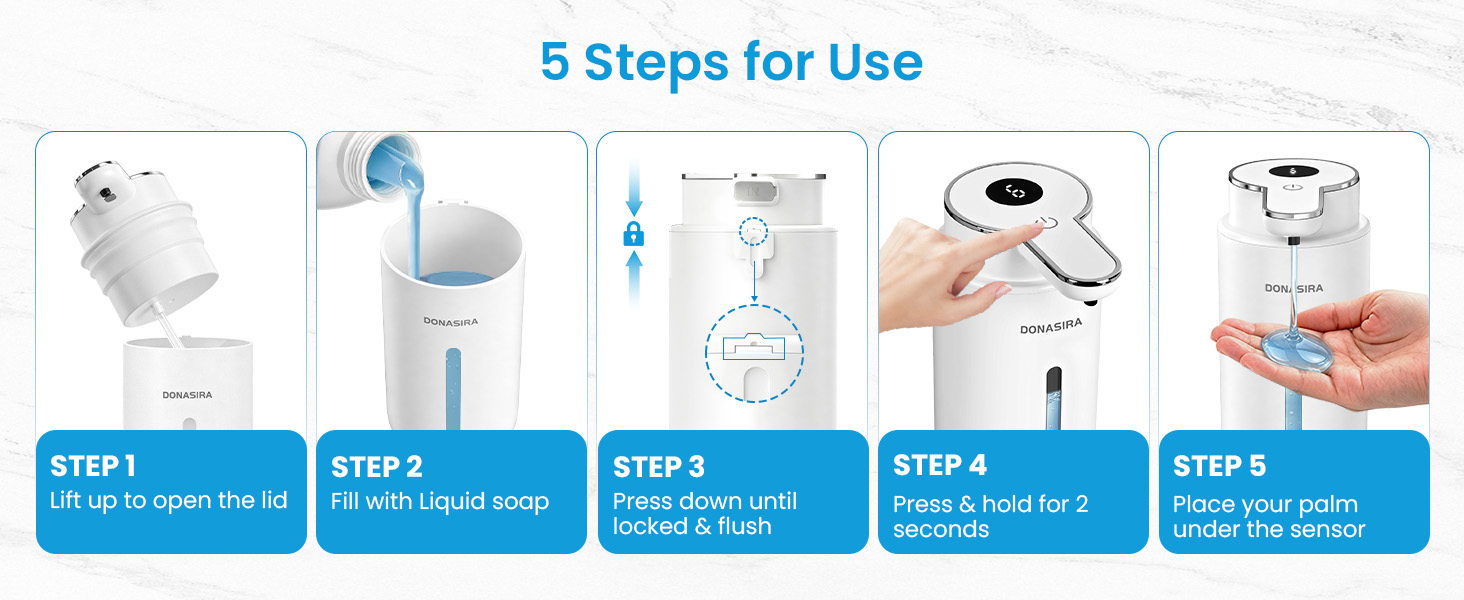 5 Steps for Use

DONASIRA

STEP 1
Lift up to open the lid

DONASIRA

STEP 2
Fill with Liquid soap

STEP 3
Press down until locked & flush

DONASIRA

STEP 4
Press & hold for 2 seconds

DONASIRA

STEP 5
Place your palm under the sensor