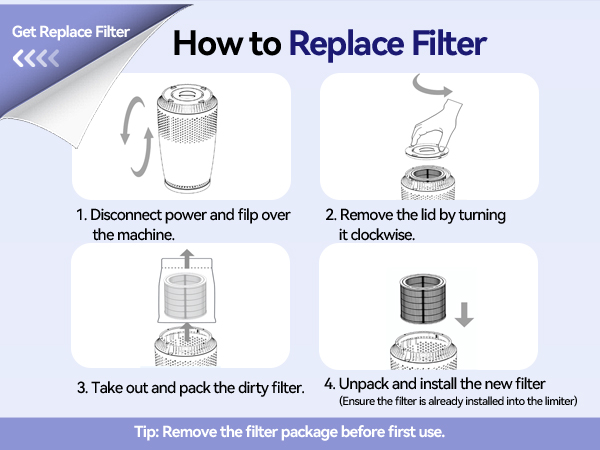 Get Replace Filter

How to Replace Filter

1. Disconnect power and filp over the machine.

2. Remove the lid by turning it clockwise.

3. Take out and pack the dirty filter.

4. Unpack and install the new filter
(Ensure the filter is already installed into the limiter)

Tip: Remove the filter package before first use.