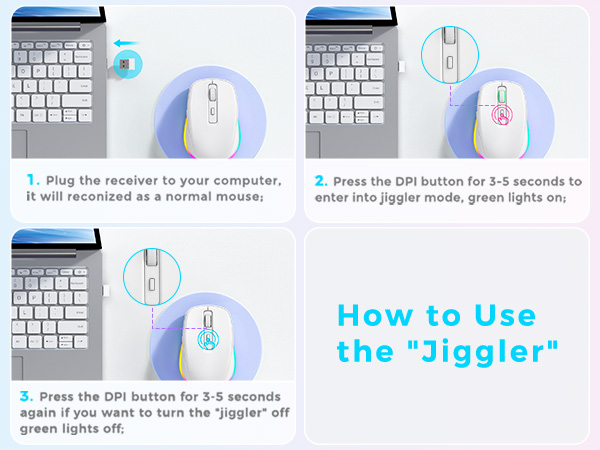 1. Plug the receiver to your computer, it will reconized as a normal mouse;

2. Press the DPI button for 3-5 seconds to enter into jiggler mode, green lights on;

3. Press the DPI button for 3-5 seconds again if you want to turn the "jiggler" off green lights off;

How to Use the "Jiggler"