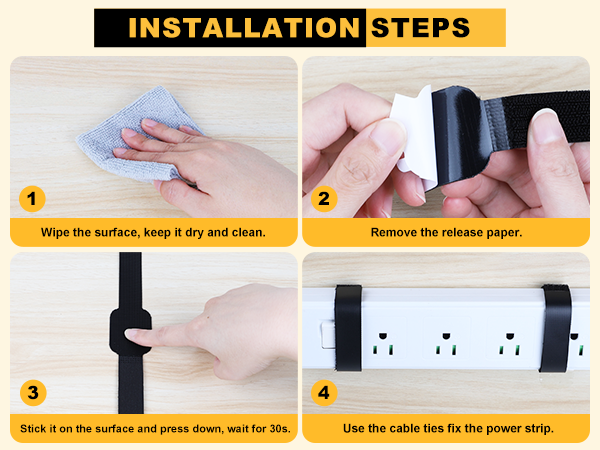 INSTALLATION STEPS

1

Wipe the surface, keep it dry and clean.

2

Remove the release paper.

3

Stick it on the surface and press down, wait for 30s.

4

Use the cable ties fix the power strip.