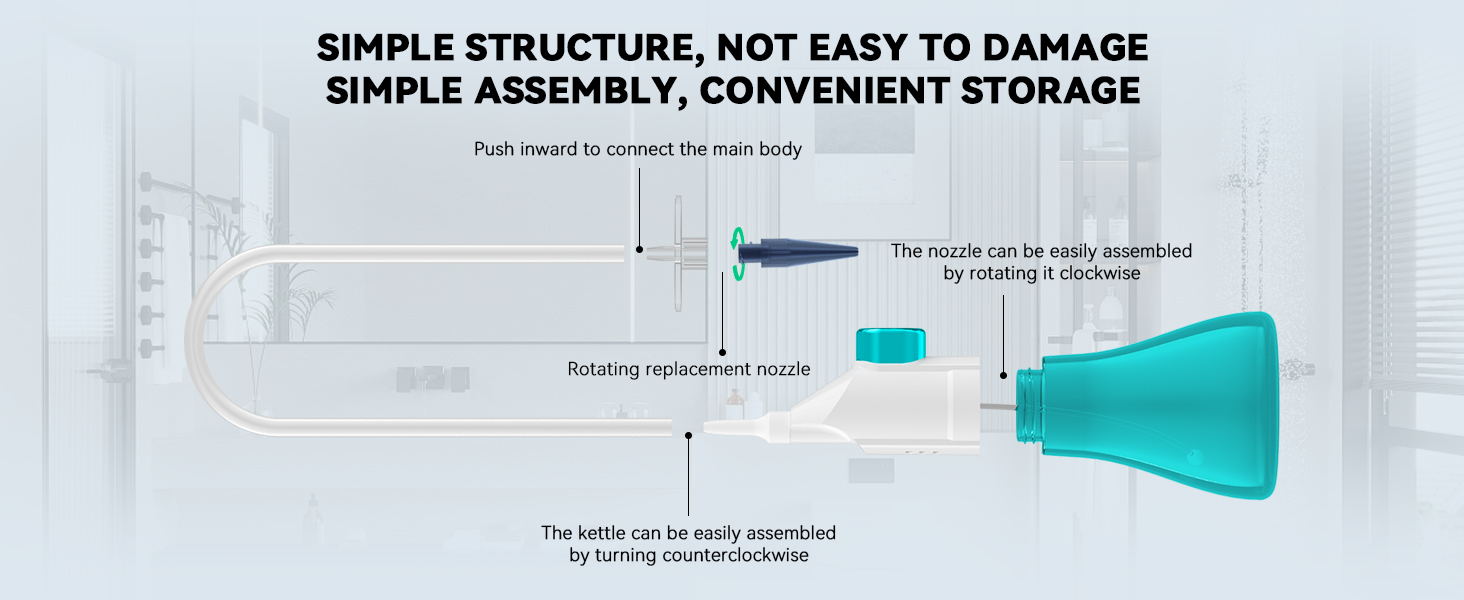 SIMPLE STRUCTURE, NOT EASY TO DAMAGE
SIMPLE ASSEMBLY, CONVENIENT STORAGE

Push inward to connect the main body

The nozzle can be easily assembled by rotating it clockwise

Rotating replacement nozzle

The kettle can be easily assembled by turning counterclockwise