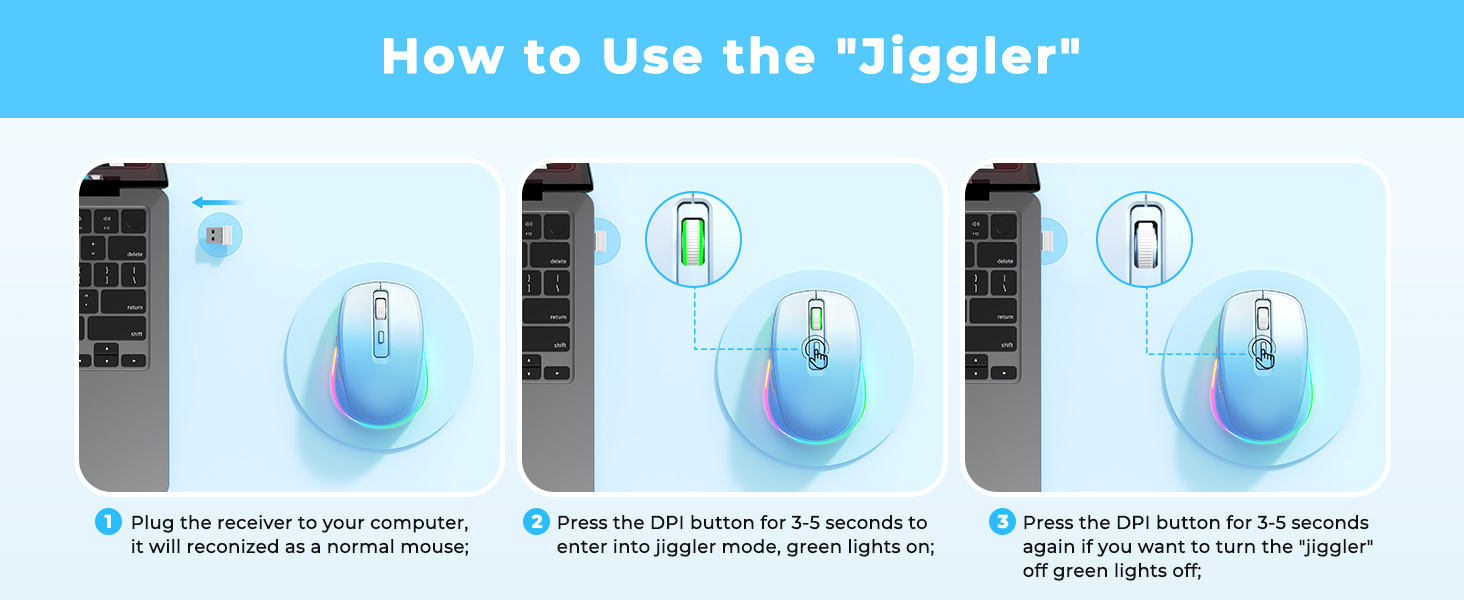 How to Use the "Jiggler"

delete
return
shift

delete
return
shift

delete
return
shift

1 Plug the receiver to your computer, it will reconized as a normal mouse;

2 Press the DPI button for 3-5 seconds to enter into jiggler mode, green lights on;

3 Press the DPI button for 3-5 seconds again if you want to turn the "jiggler" off green lights off;