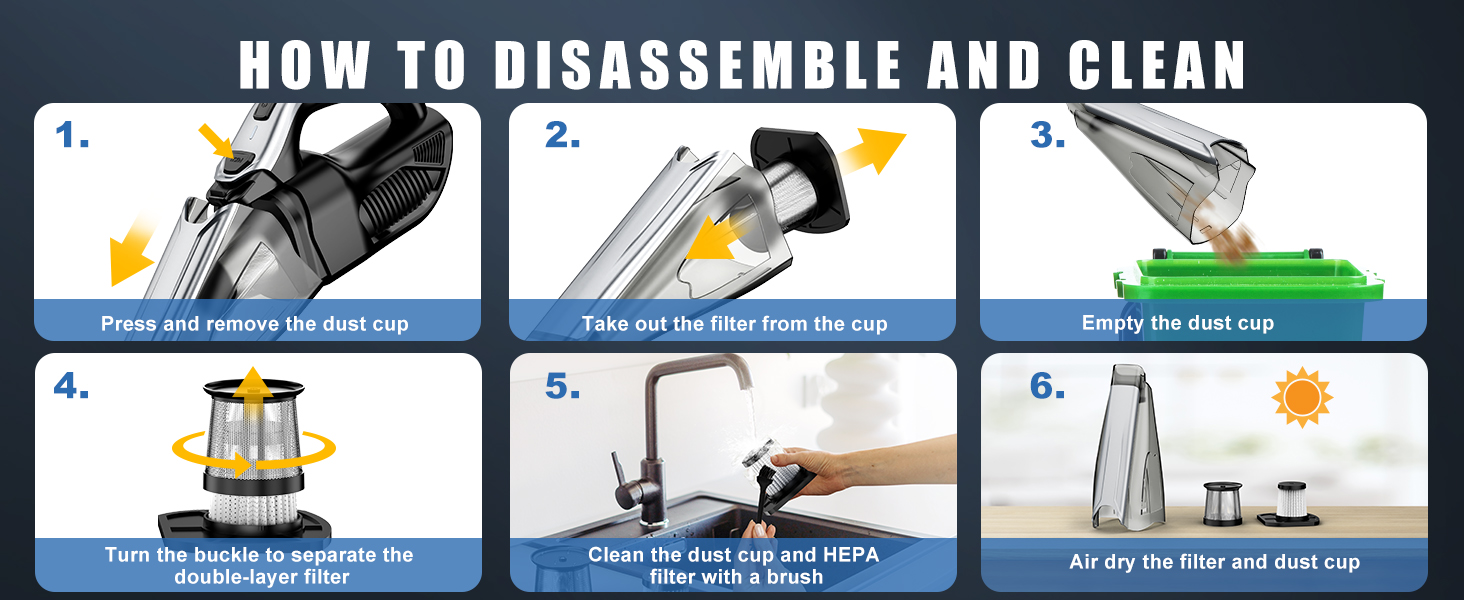 HOW TO DISASSEMBLE AND CLEAN

1.
Press and remove the dust cup

2.
Take out the filter from the cup

3.
Empty the dust cup

4.
Turn the buckle to separate the double-layer filter

5.
Clean the dust cup and HEPA filter with a brush

6.
Air dry the filter and dust cup