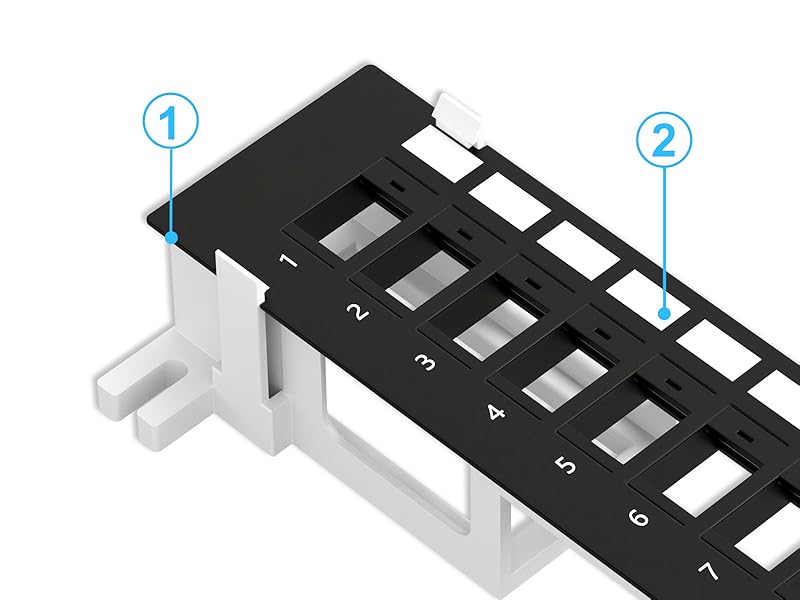 1
2
1
2
3
4
5
6
7