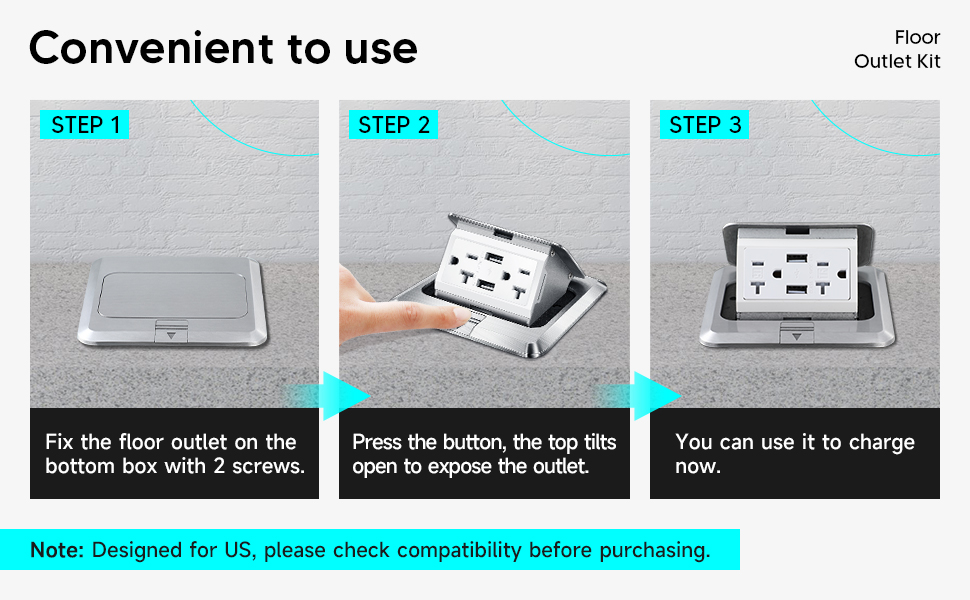 Convenient to use

Floor
Outlet Kit

STEP 1

Fix the floor outlet on the bottom box with 2 screws.

STEP 2

Press the button, the top tilts open to expose the outlet.

STEP 3

You can use it to charge now.

Note: Designed for US, please check compatibility before purchasing.