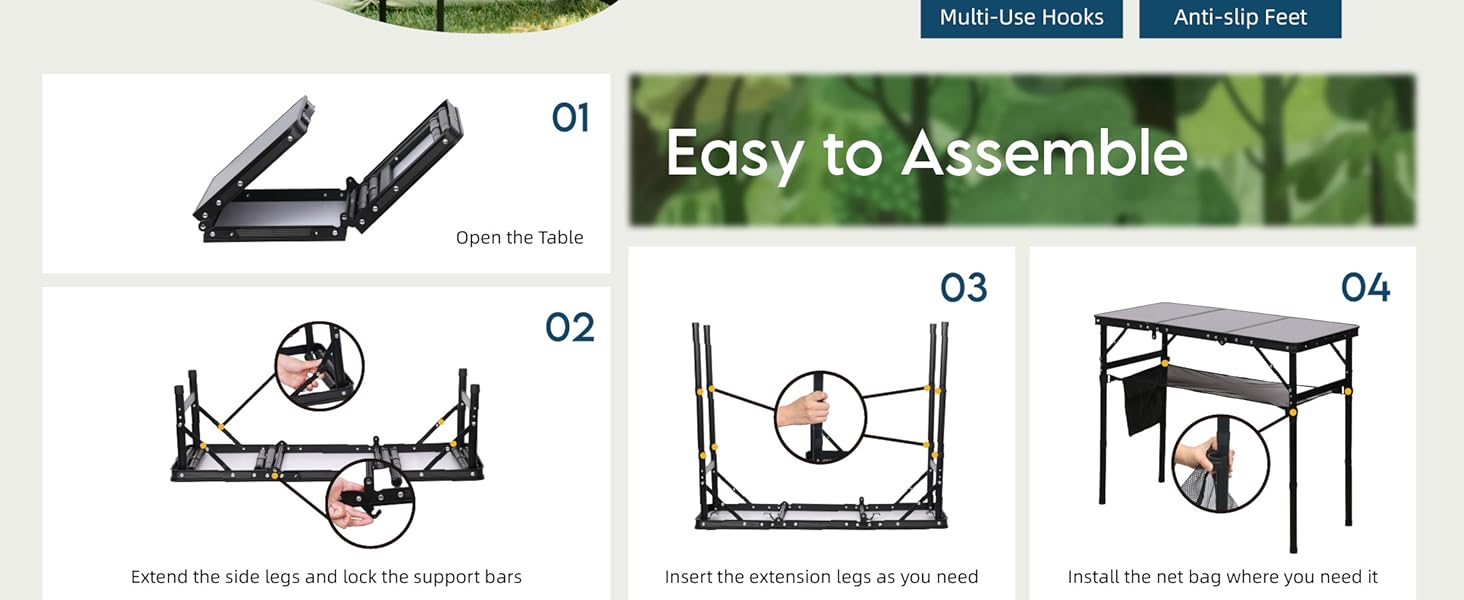 Multi-Use Hooks

Anti-slip Feet

01

Open the Table

Easy to Assemble

02

Extend the side legs and lock the support bars

03

Insert the extension legs as you need

04

Install the net bag where you need it