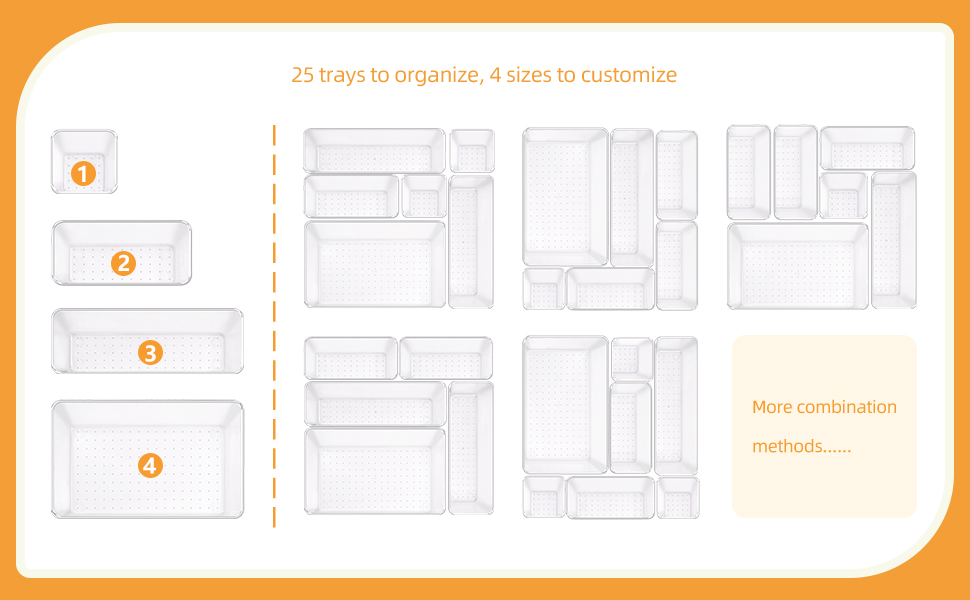 25 trays to organize, 4 sizes to customize

1

2

3

4

More combination methods......