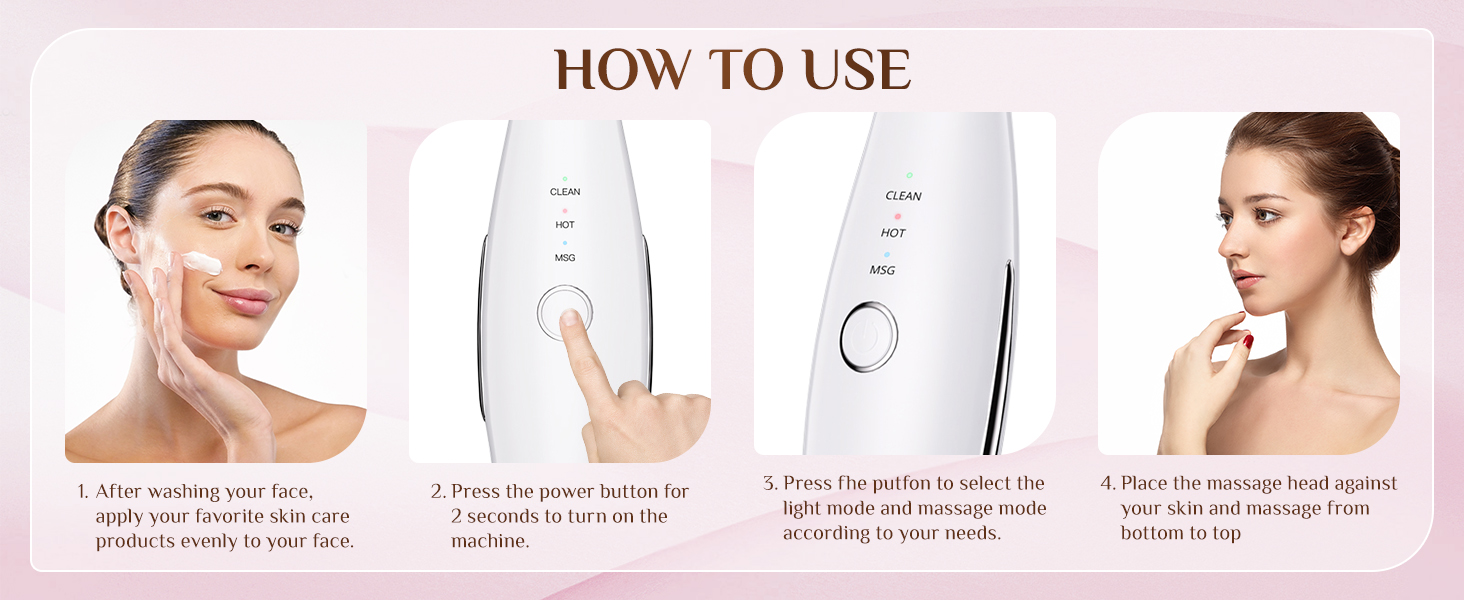 HOW TO USE

CLEAN
HOT
MSG

CLEAN
HOT
MSG

1. After washing your face, apply your favorite skin care products evenly to your face.

2. Press the power button for 2 seconds to turn on the machine.

3. Press fhe putfon to select the light mode and massage mode according to your needs.

4. Place the massage head against your skin and massage from bottom to top