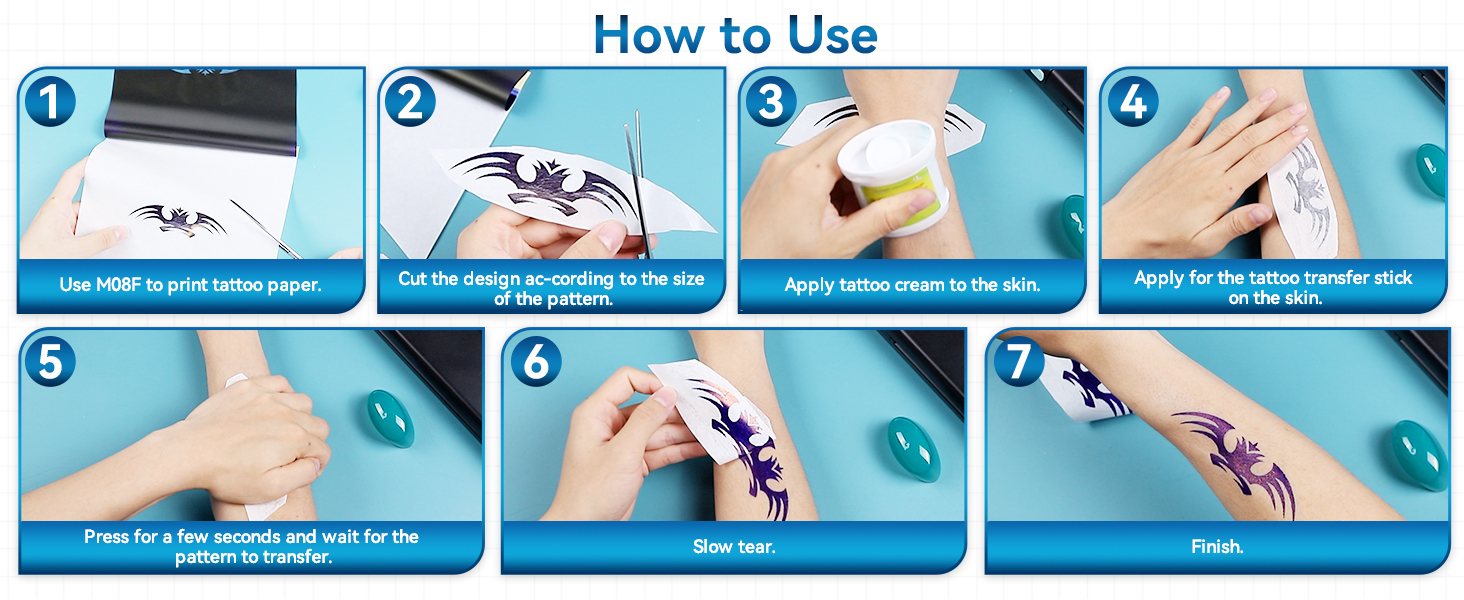 How to Use

1
Use M08F to print tattoo paper.

2
Cut the design ac-cording to the size of the pattern.

3
Apply tattoo cream to the skin.

4
Apply for the tattoo transfer stick on the skin.

5
Press for a few seconds and wait for the pattern to transfer.

6
Slow tear.

7
Finish.