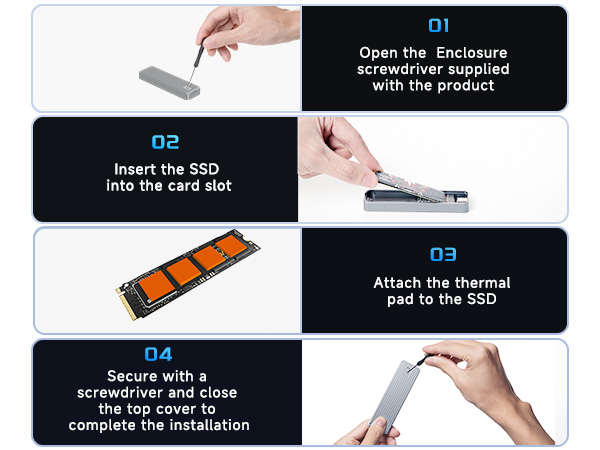 01

Open the Enclosure screwdriver supplied with the product

02

Insert the SSD into the card slot

03

Attach the thermal pad to the SSD

04

Secure with a screwdriver and close the top cover to complete the installation