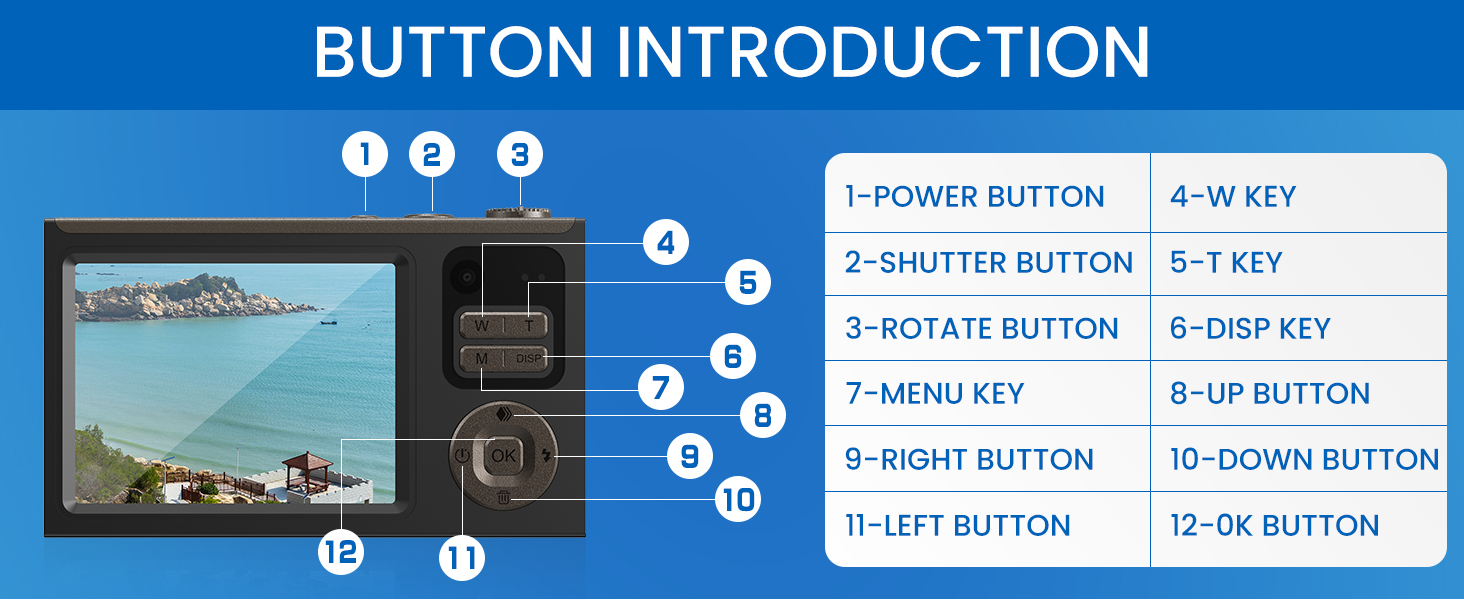 BUTTON INTRODUCTION

1 2 3

4 5 6 7 8 9 10 11 12

W T M DISP OK

| 1-POWER BUTTON | 4-W KEY |
|---|---|
| 2-SHUTTER BUTTON | 5-T KEY |
| 3-ROTATE BUTTON | 6-DISP KEY |
| 7-MENU KEY | 8-UP BUTTON |
| 9-RIGHT BUTTON | 10-DOWN BUTTON |
| 11-LEFT BUTTON | 12-0K BUTTON |