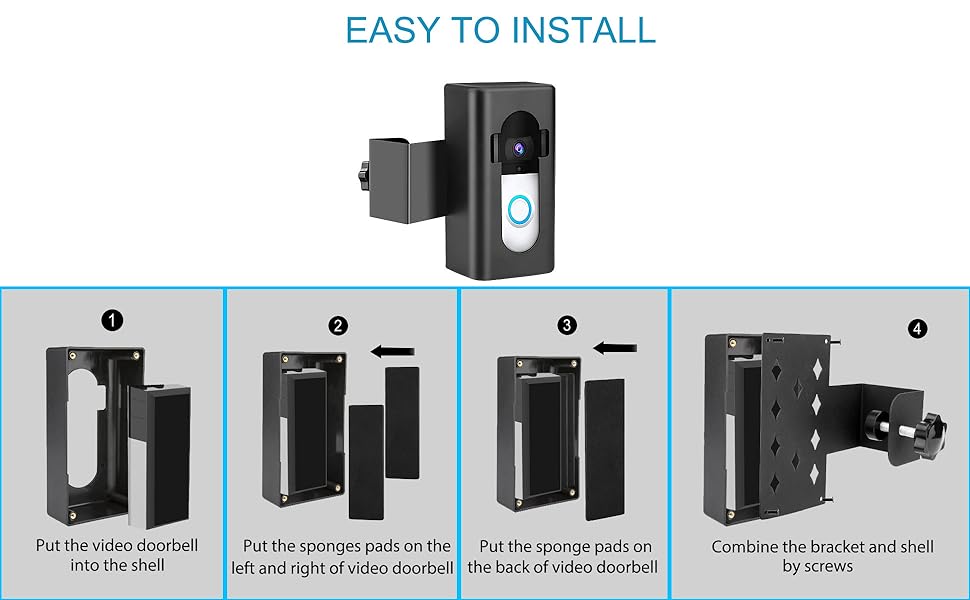 EASY TO INSTALL

1

Put the video doorbell into the shell

2

Put the sponges pads on the left and right of video doorbell

3

Put the sponge pads on the back of video doorbell

4

Combine the bracket and shell by screws