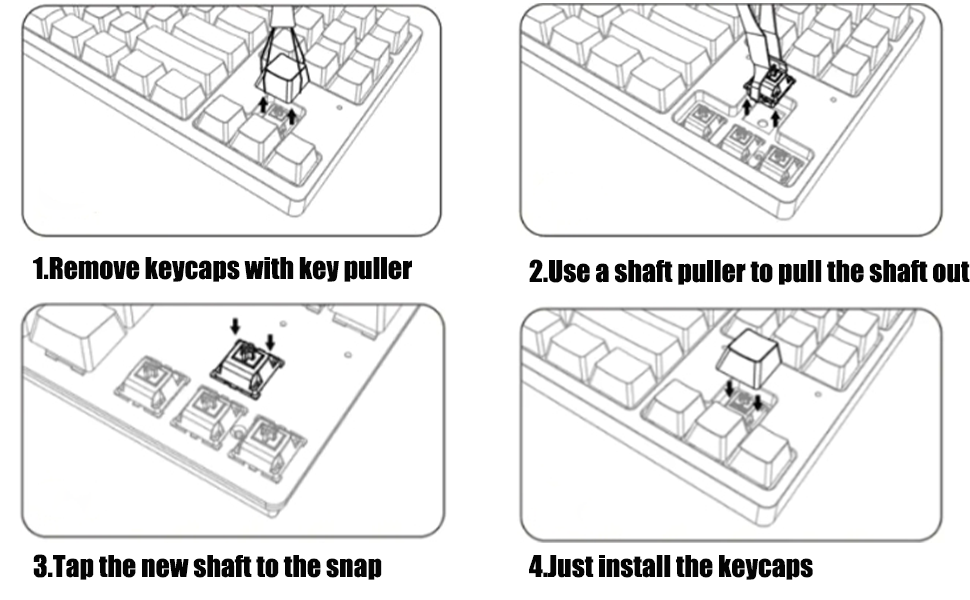 1.Remove keycaps with key puller

2.Use a shaft puller to pull the shaft out

3.Tap the new shaft to the snap

4.Just install the keycaps