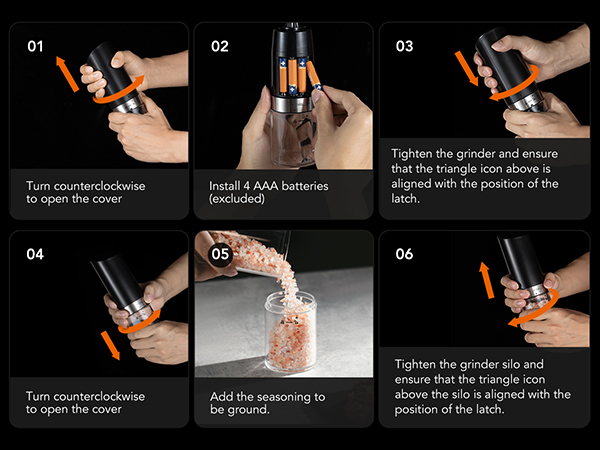 01

Turn counterclockwise to open the cover

02

Install 4 AAA batteries (excluded)

03

Tighten the grinder and ensure that the triangle icon above is aligned with the position of the latch.

04

Turn counterclockwise to open the cover

05

Add the seasoning to be ground.

06

Tighten the grinder silo and ensure that the triangle icon above the silo is aligned with the position of the latch.