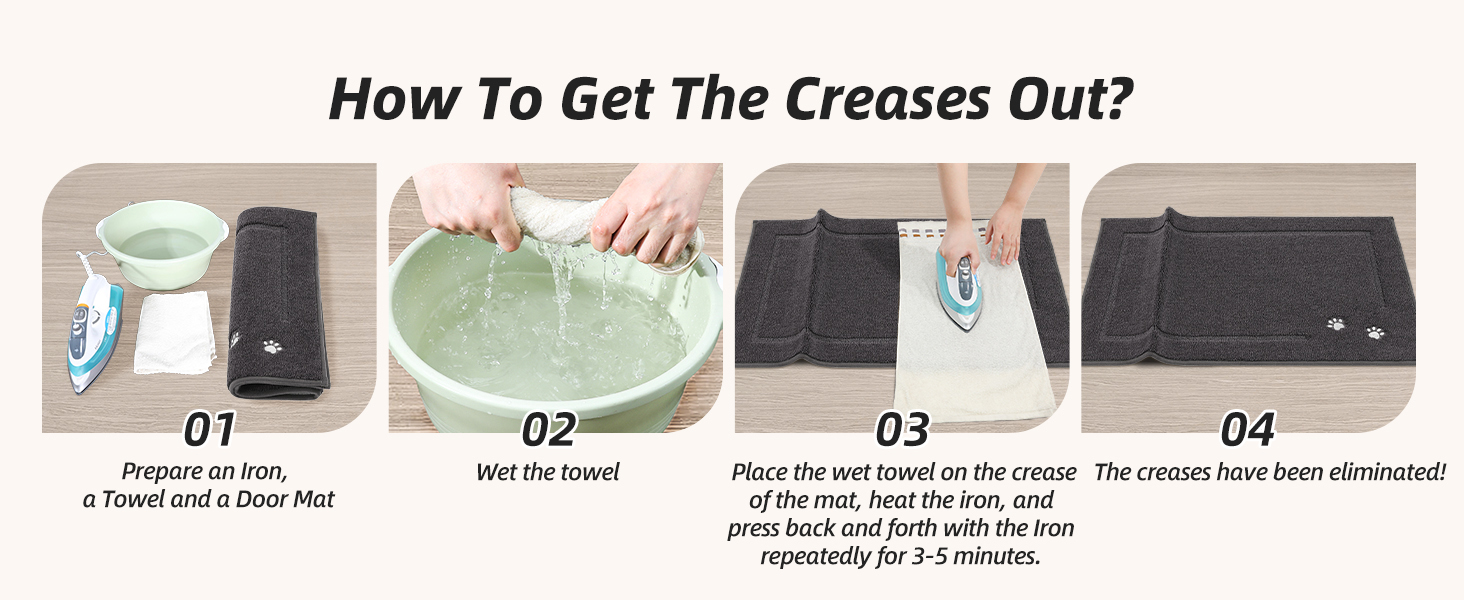 How To Get The Creases Out?

01
Prepare an Iron, a Towel and a Door Mat

02
Wet the towel

03
Place the wet towel on the crease of the mat, heat the iron, and press back and forth with the Iron repeatedly for 3-5 minutes.

04
The creases have been eliminated!