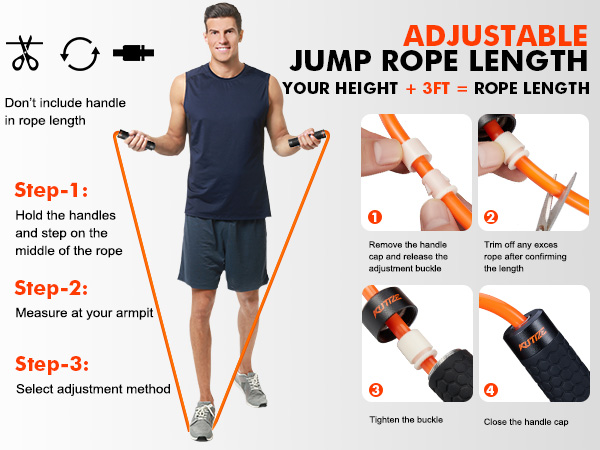 ADJUSTABLE
JUMP ROPE LENGTH
YOUR HEIGHT + 3FT = ROPE LENGTH

Don't include handle in rope length

Step-1:
Hold the handles and step on the middle of the rope

Step-2:
Measure at your armpit

Step-3:
Select adjustment method

1
Remove the handle cap and release the adjustment buckle

2
Trim off any exces rope after confirming the length

KUTIZE
3
Tighten the buckle

KUTIZE
4
Close the handle cap