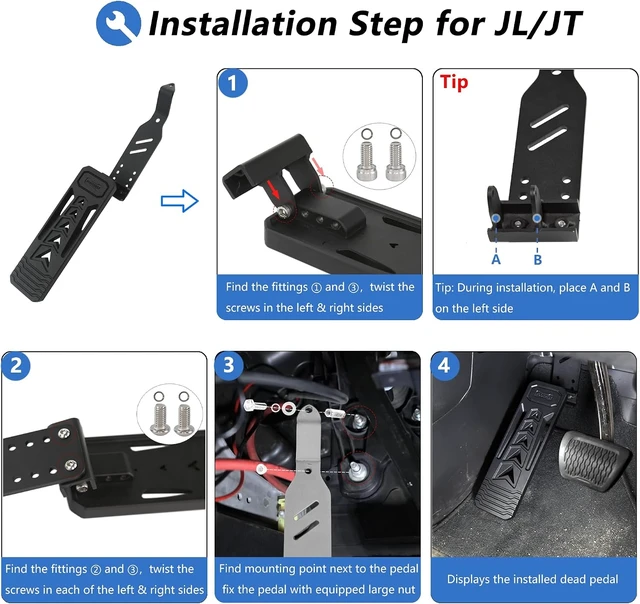 Installation Step for JL/JT

1

Find the fittings ① and ③, twist the screws in the left & right sides

Tip

A

B

Tip: During installation, place A and B on the left side

2

Find the fittings ② and ③, twist the screws in each of the left & right sides

3

Find mounting point next to the pedal fix the pedal with equipped large nut

4

Displays the installed dead pedal