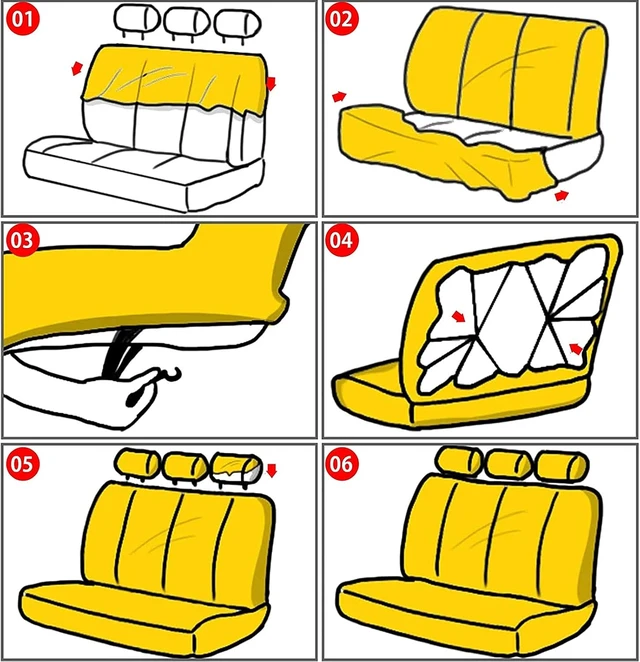 01

02

03

04

05

06