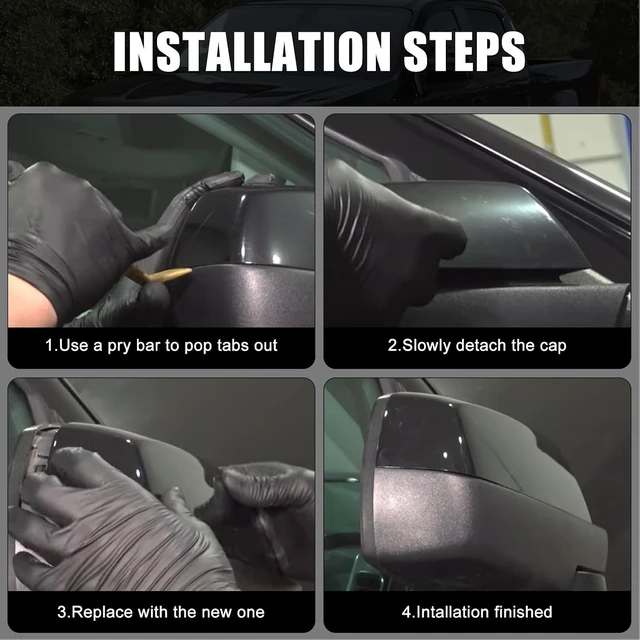 INSTALLATION STEPS

1.Use a pry bar to pop tabs out

2.Slowly detach the cap

3.Replace with the new one

4.Intallation finished