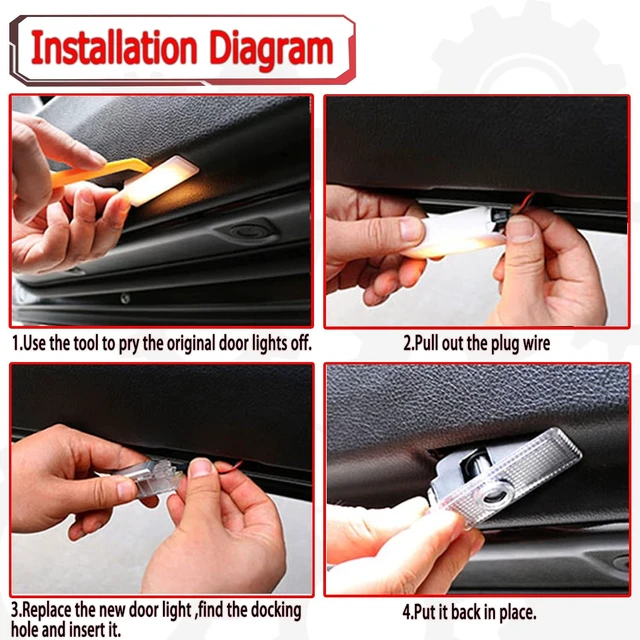 Installation Diagram

1.Use the tool to pry the original door lights off.

2.Pull out the plug wire

3.Replace the new door light ,find the docking hole and insert it.

4.Put it back in place.