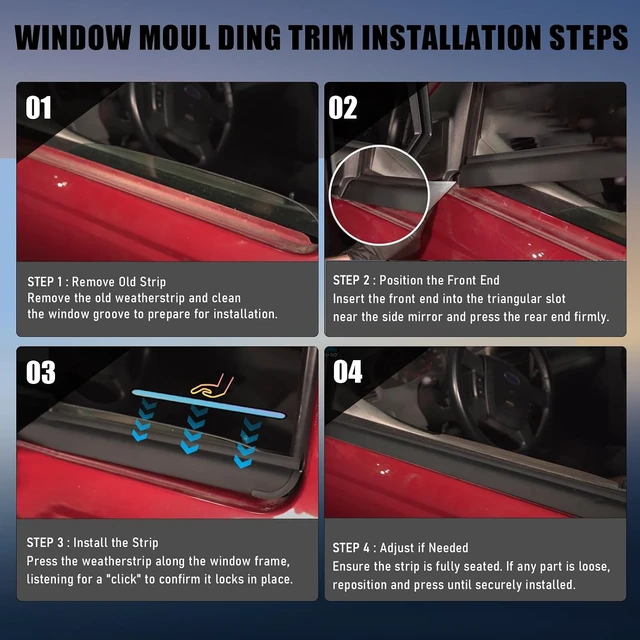 WINDOW MOUL DING TRIM INSTALLATION STEPS

01

STEP 1 : Remove Old Strip
Remove the old weatherstrip and clean the window groove to prepare for installation.

02

STEP 2 : Position the Front End
Insert the front end into the triangular slot near the side mirror and press the rear end firmly.

03

STEP 3 : Install the Strip
Press the weatherstrip along the window frame, listening for a "click" to confirm it locks in place.

04

STEP 4 : Adjust if Needed
Ensure the strip is fully seated. If any part is loose, reposition and press until securely installed.