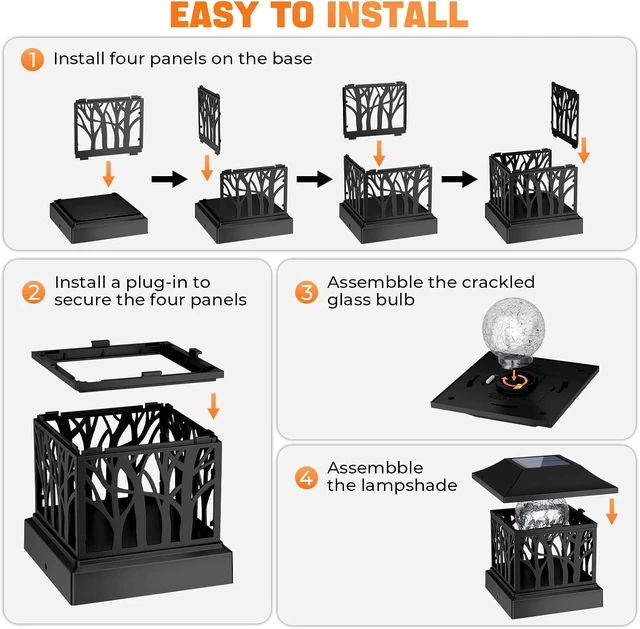 EASY TO INSTALL

1 Install four panels on the base

2 Install a plug-in to secure the four panels

3 Assembble the crackled glass bulb

4 Assembble the lampshade