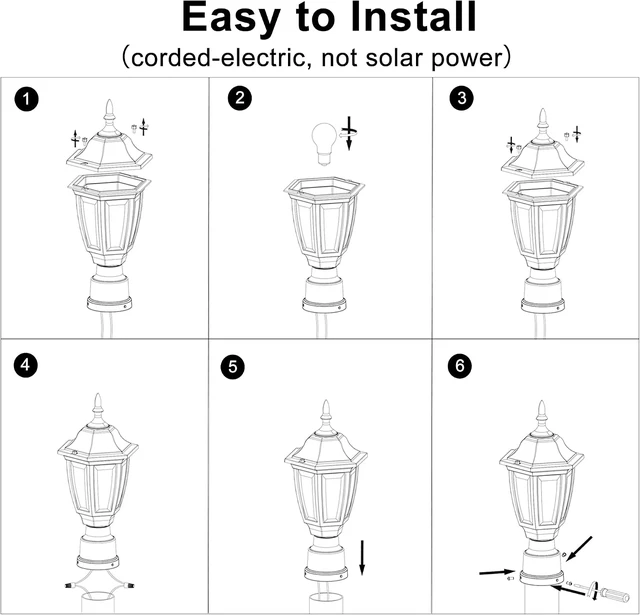 Easy to Install
(corded-electric, not solar power)

1

2

3

4

5

6