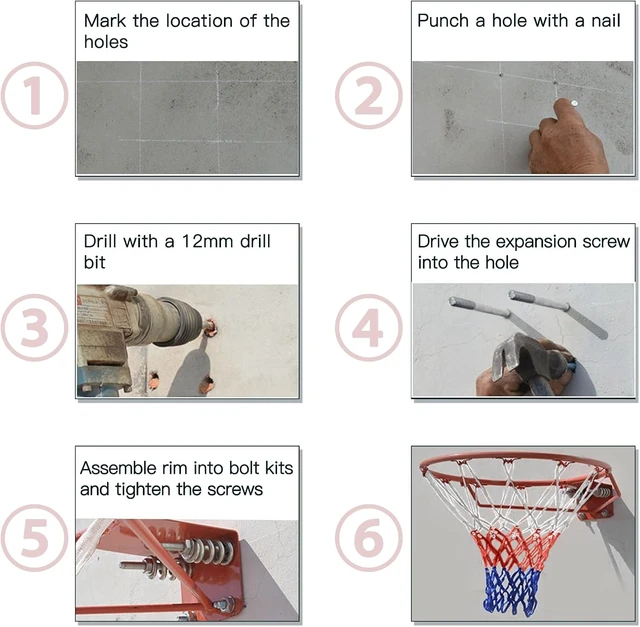 1
Mark the location of the holes

2
Punch a hole with a nail

3
Drill with a 12mm drill bit

4
Drive the expansion screw into the hole

5
Assemble rim into bolt kits and tighten the screws

6