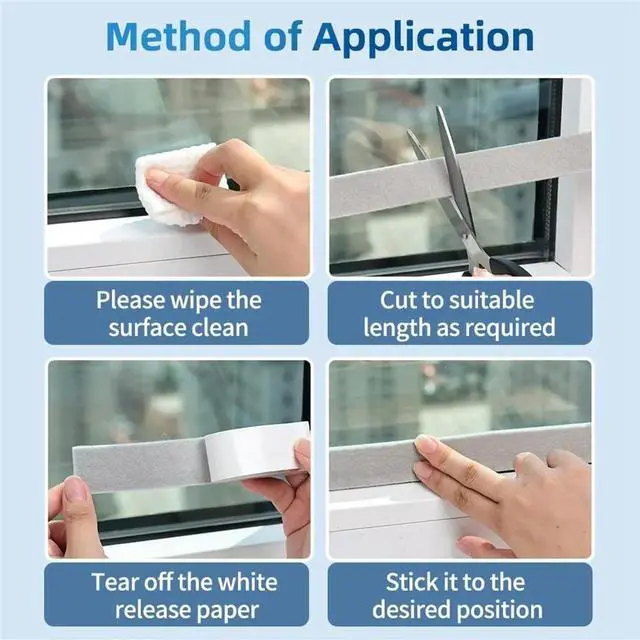 Method of Application

Please wipe the surface clean

Cut to suitable length as required

Tear off the white release paper

Stick it to the desired position