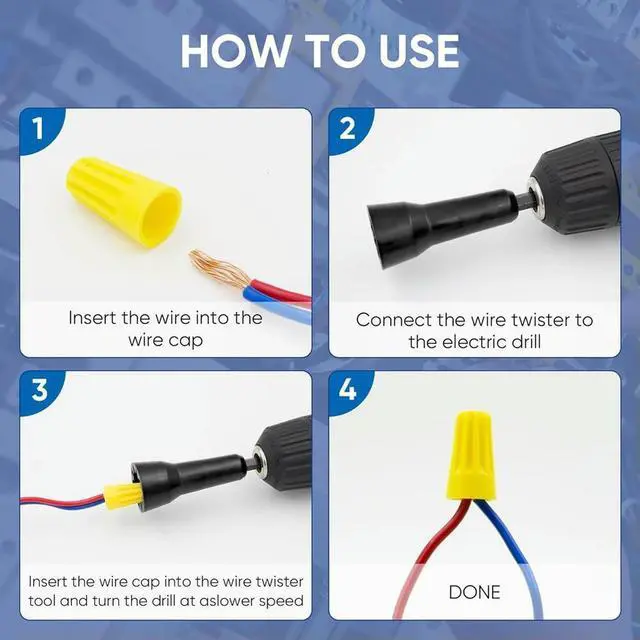 HOW TO USE

1

Insert the wire into the wire cap

2

Connect the wire twister to the electric drill

3

Insert the wire cap into the wire twister tool and turn the drill at aslower speed

4

DONE