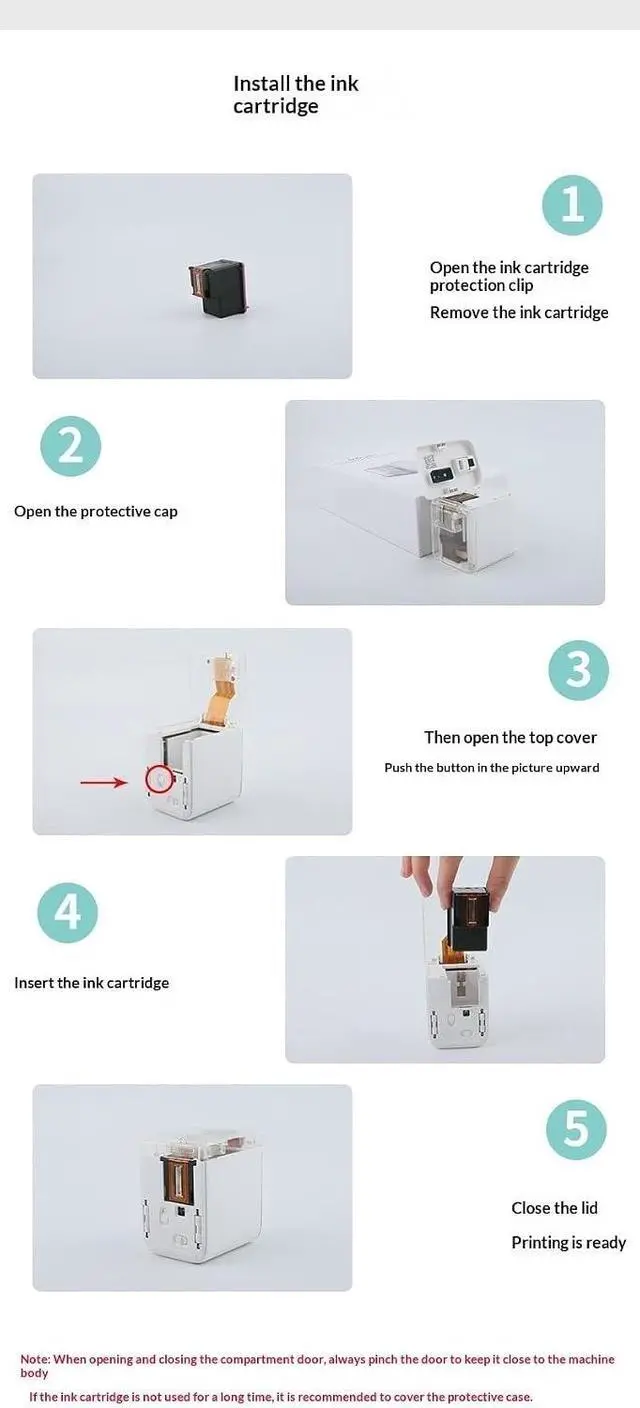 Install the ink cartridge

1

Open the ink cartridge protection clip

Remove the ink cartridge

2

Open the protective cap

3

Then open the top cover

Push the button in the picture upward

4

Insert the ink cartridge

5

Close the lid

Printing is ready

Note: When opening and closing the compartment door, always pinch the door to keep it close to the machine body

If the ink cartridge is not used for a long time, it is recommended to cover the protective case.